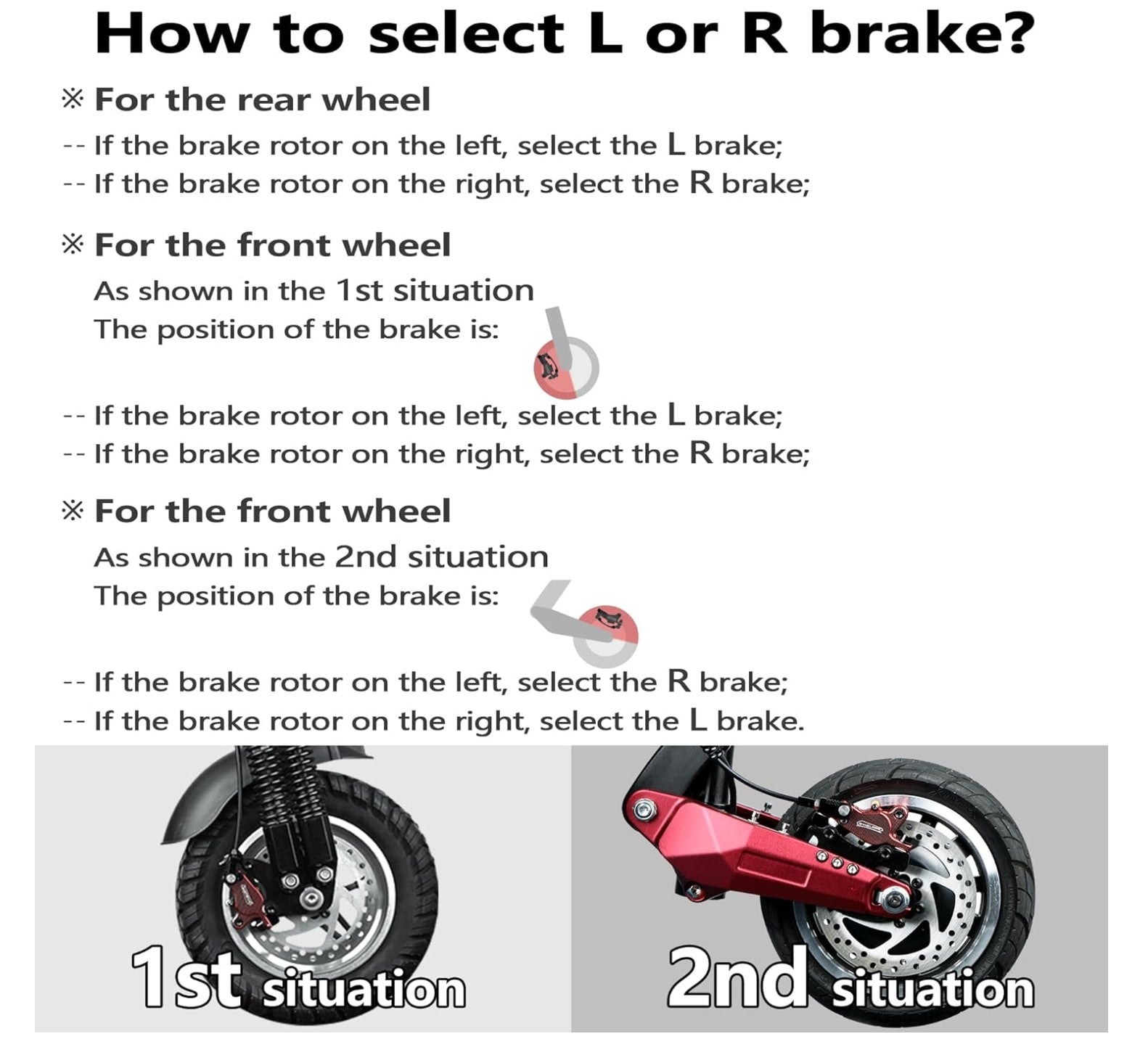 How to select L or R brake?

※ For the rear wheel

-- If the brake rotor on the left, select the L brake;
-- If the brake rotor on the right, select the R brake;

※ For the front wheel

As shown in the 1st situation
The position of the brake is:

-- If the brake rotor on the left, select the L brake;
-- If the brake rotor on the right, select the R brake;

※ For the front wheel

As shown in the 2nd situation
The position of the brake is:

-- If the brake rotor on the left, select the R brake;
-- If the brake rotor on the right, select the L brake.

1st situation

2nd situation